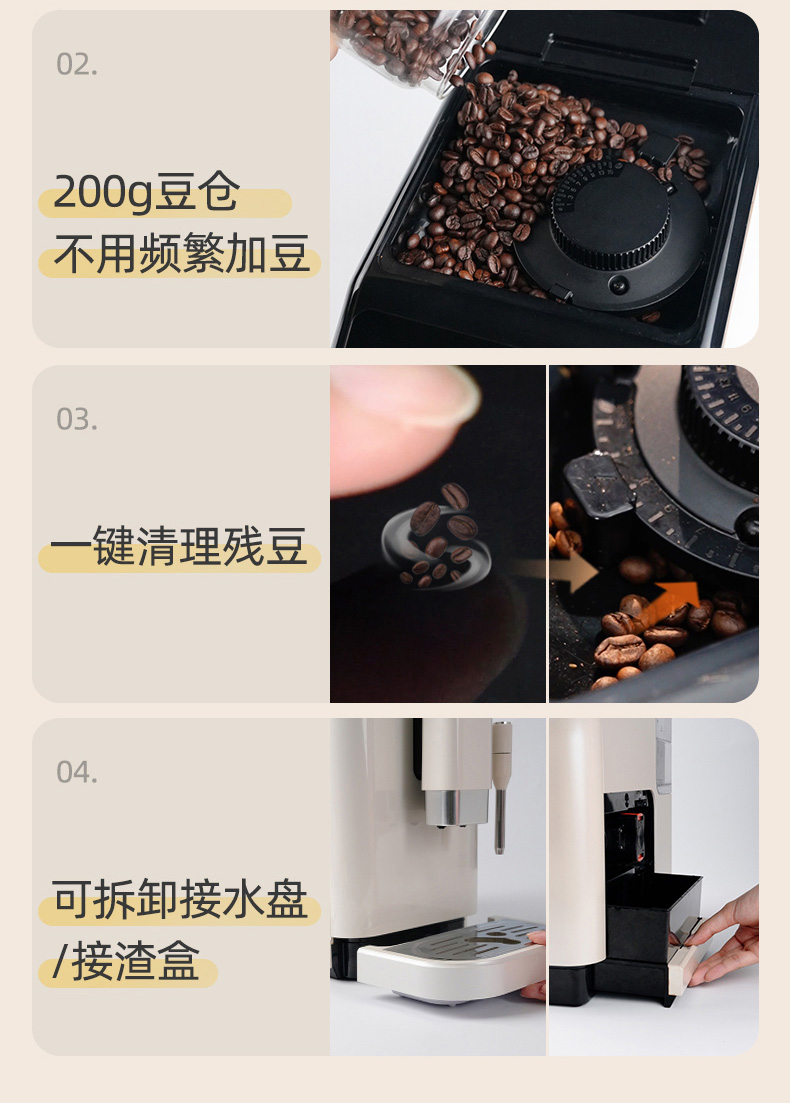 02.

200g豆仓
不用频繁加豆

03.

一键清理残豆

04.

可拆卸接水盘
/接渣盒